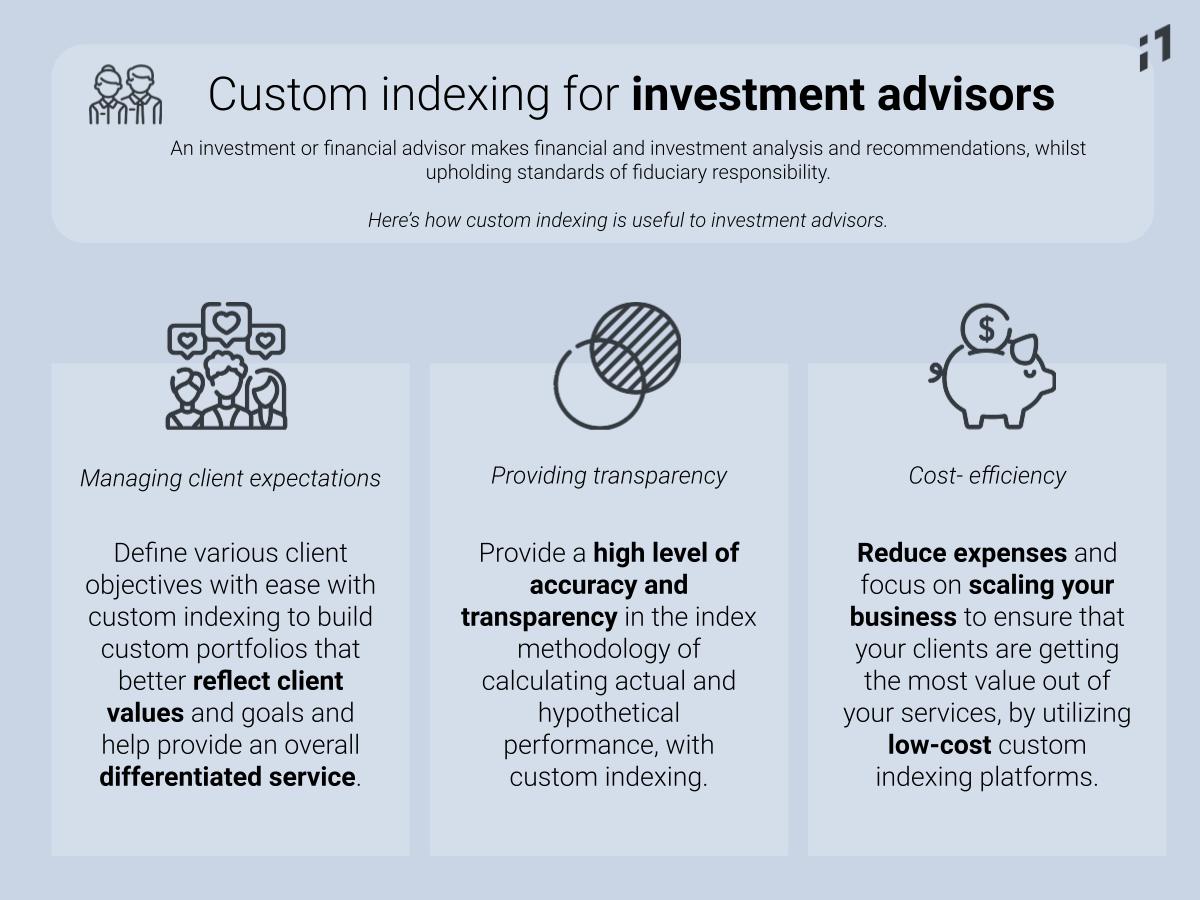 Custom indexing for investment advisors

An investment or financial advisor makes financial and investment analysis and recommendations, whilst upholding standards of fiduciary responsibility.

Here's how custom indexing is useful to investment advisors.

Managing client expectations

Define various client objectives with ease with custom indexing to build custom portfolios that better reflect client values and goals and help provide an overall differentiated service.

Providing transparency

Provide a high level of accuracy and transparency in the index methodology of calculating actual and hypothetical performance, with custom indexing.

Cost- efficiency

Reduce expenses and focus on scaling your business to ensure that your clients are getting the most value out of your services, by utilizing low-cost custom indexing platforms.